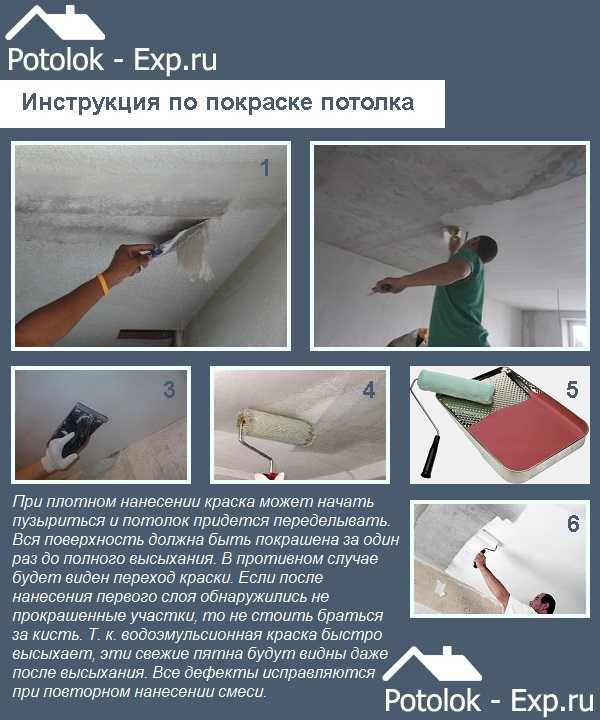 Potolok - Exp.ru

Инструкция по покраске потолка

1

2

3

4

5

6

При плотном нанесении краска может начать пузыриться и потолок придется переделывать. Вся поверхность должна быть покрашена за один раз до полного высыхания. В противном случае будет виден переход краски. Если после нанесения первого слоя обнаружились не прокрашенные участки, то не стоить браться за кисть. Т. к. водоэмульсионная краска быстро высыхает, эти свежие пятна будут видны даже после высыхания. Все дефекты исправляются при повторном нанесении смеси.

Potolok - Exp.ru