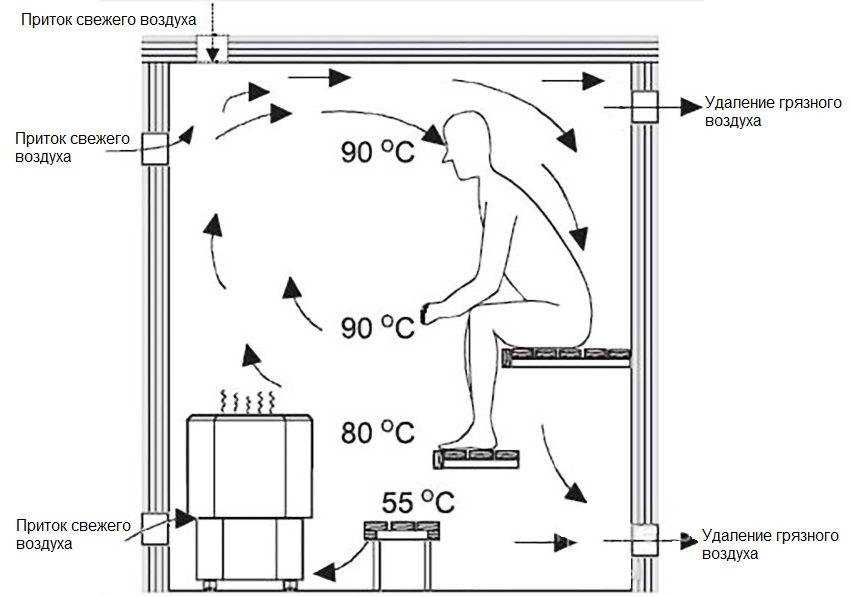 Приток свежего воздуха

Приток свежего воздуха

Удаление грязного воздуха

90 °C

90 °C

80 °C

55 °C

Приток свежего воздуха

Удаление грязного воздуха