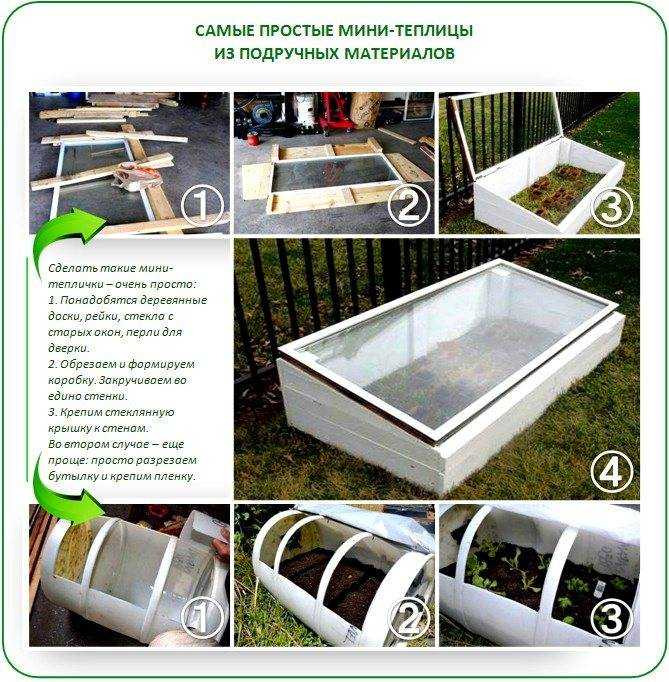 САМЫЕ ПРОСТЫЕ МИНИ-ТЕПЛИЦЫ ИЗ ПОДРУЧНЫХ МАТЕРИАЛОВ

1

2

3

Сделать такие мини-теплички – очень просто:
1. Понадобятся деревянные доски, рейки, стекла с старых окон, перли для дверки.
2. Обрезаем и формируем коробку. Закручиваем во едино стенки.
3. Крепим стеклянную крышку к стенам.
Во втором случае – еще проще: просто разрезаем бутылку и крепим пленку.

4

1

2

3