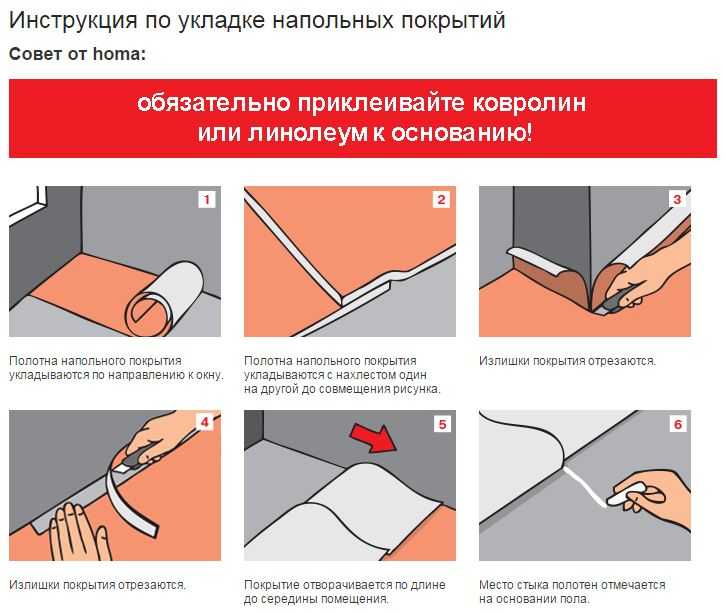 Инструкция по укладке напольных покрытий

Совет от homa:

обязательно приклеивайте ковролин или линолеум к основанию!

1

Полотна напольного покрытия укладываются по направлению к окну.

2

Полотна напольного покрытия укладываются с нахлестом один на другой до совмещения рисунка.

3

Излишки покрытия отрезаются.

4

Излишки покрытия отрезаются.

5

Покрытие отворачивается по длине до середины помещения.

6

Место стыка полотен отмечается на основании пола.