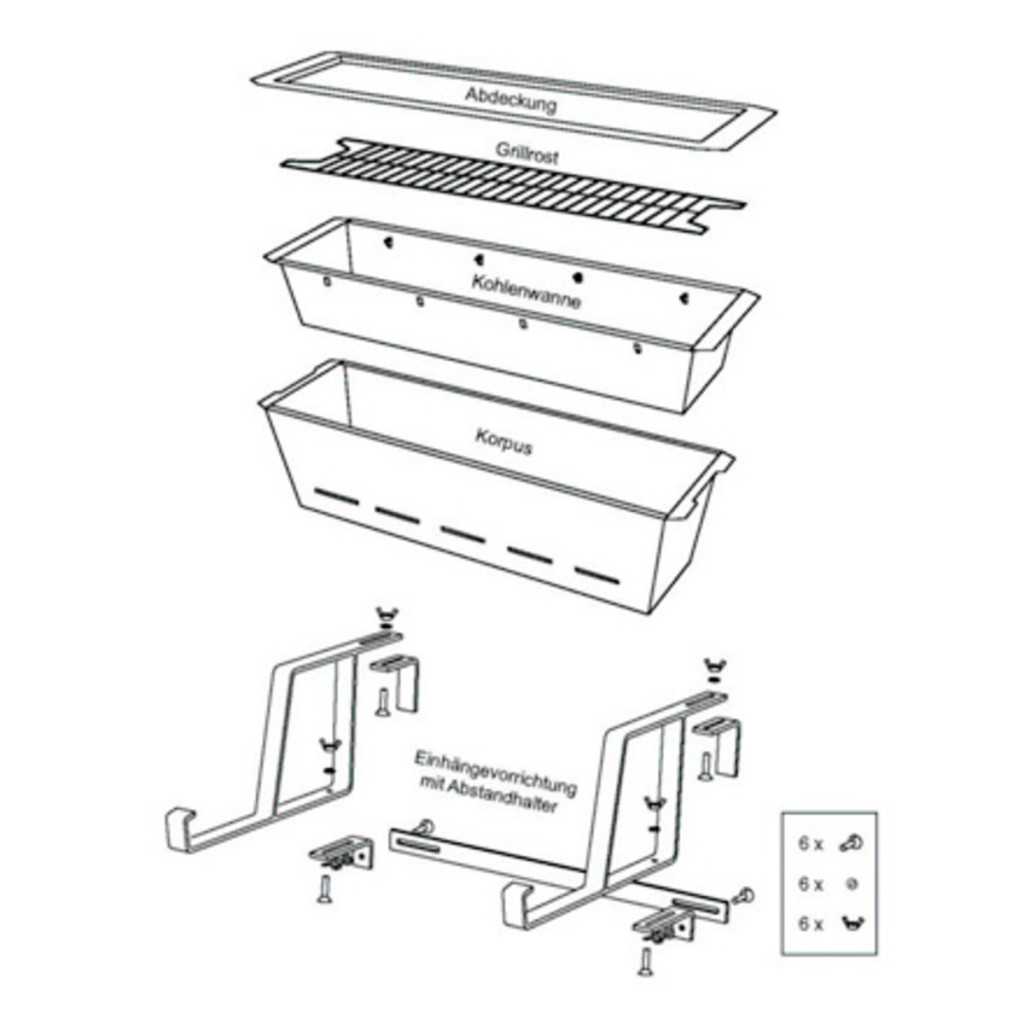 Abdeckung

Grillrost

Kohlenwanne

Korpus

Einhängevorrichtung mit Abstandhalter

6 x

6 x

6 x