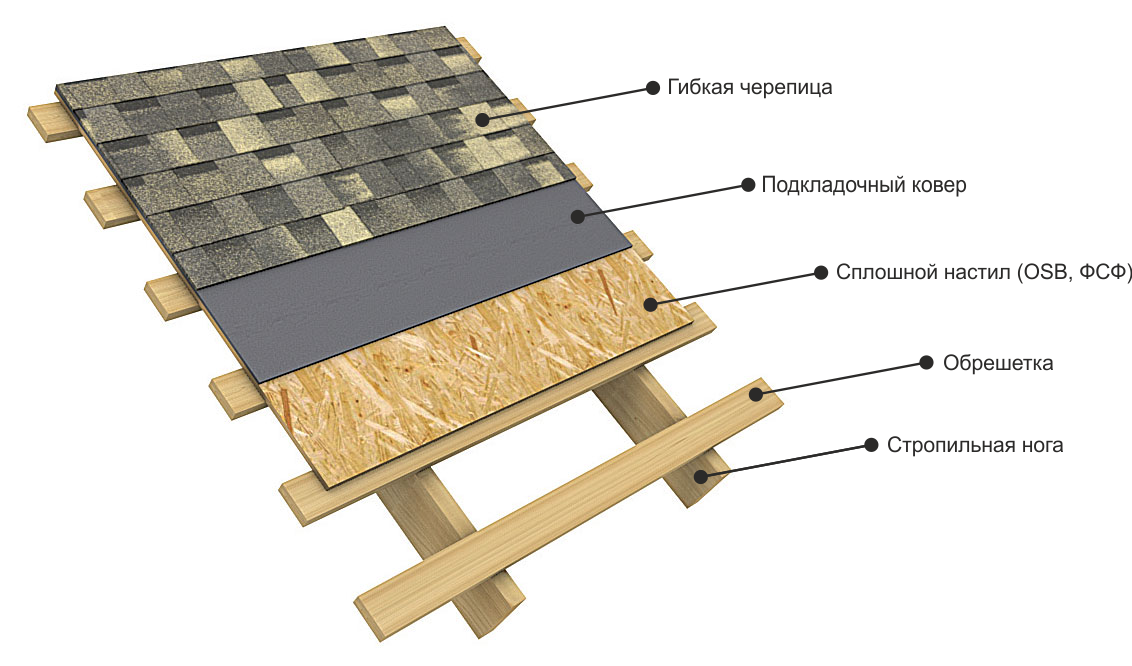 Гибкая черепица

Подкладочный ковер

Сплошной настил (OSB, ФСФ)

Обрешетка

Стропильная нога